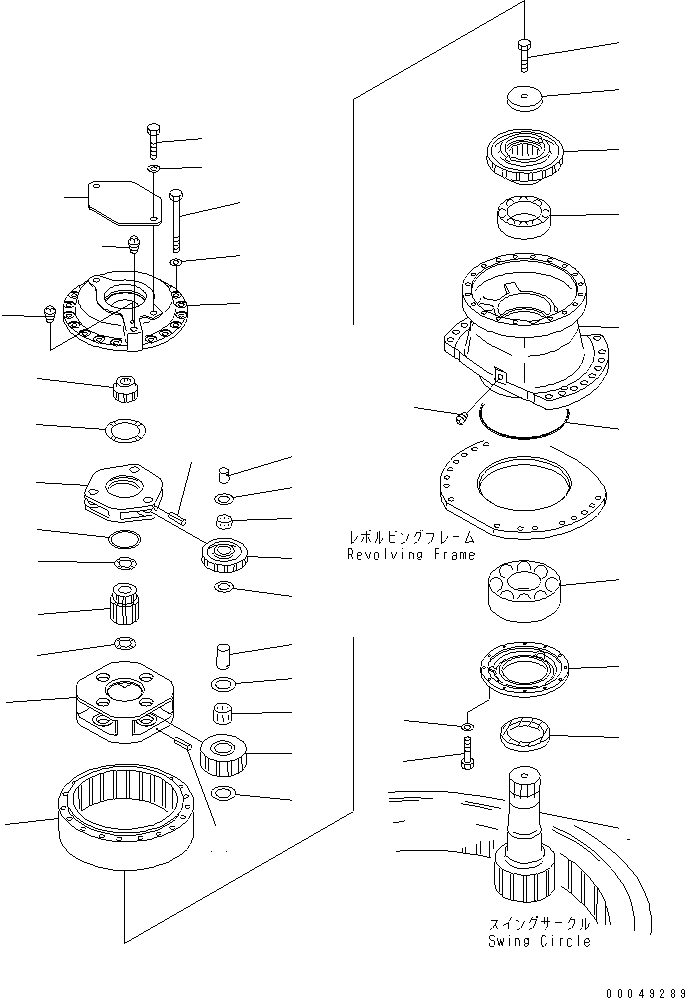 レボルビングフレーム
Revolving Frame

スイングサークル
Swing Circle

00049289