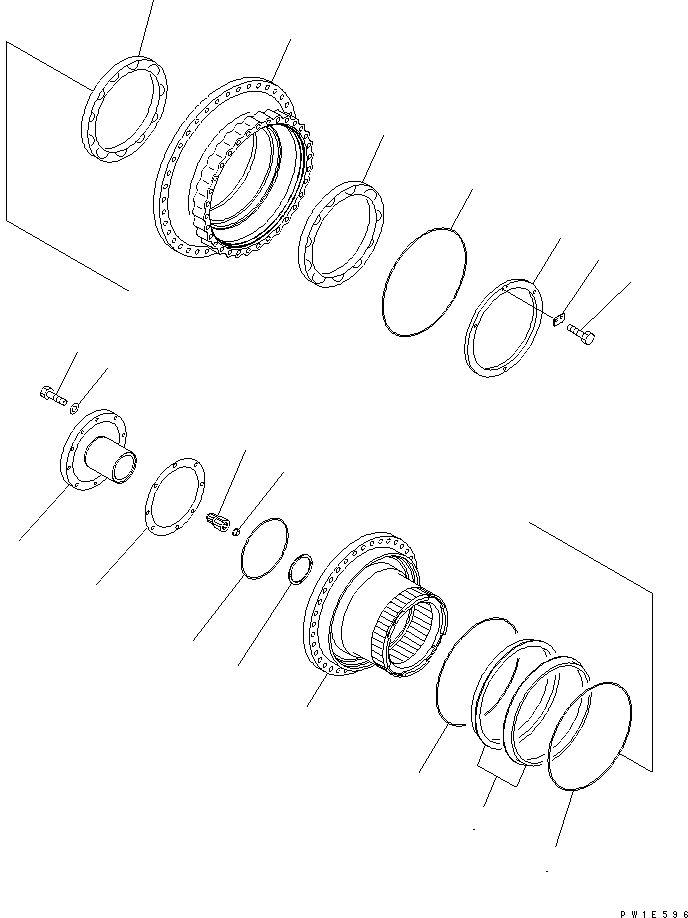 PW1E596