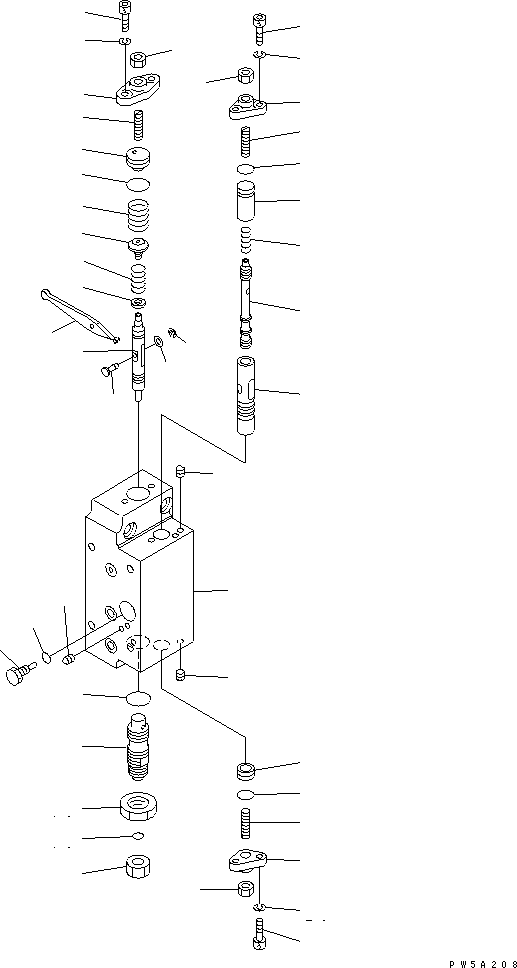 PW5A208