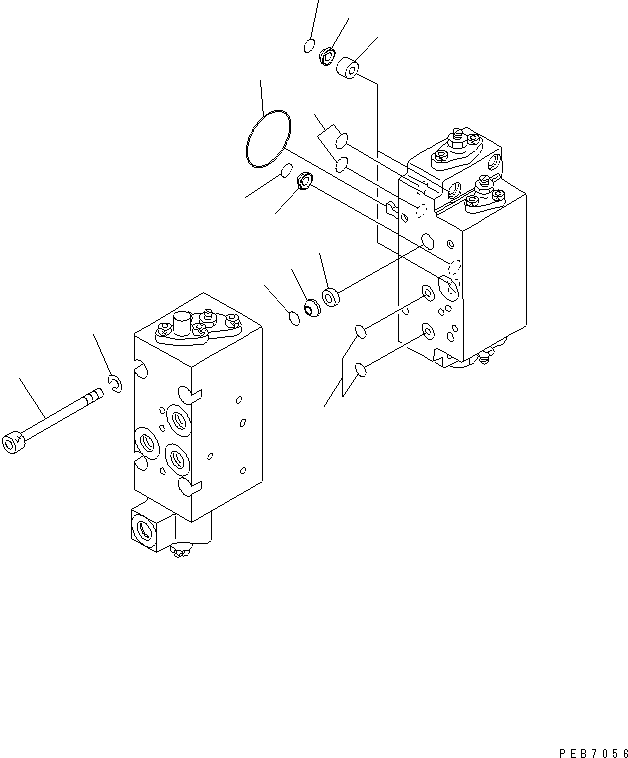 PEB7056