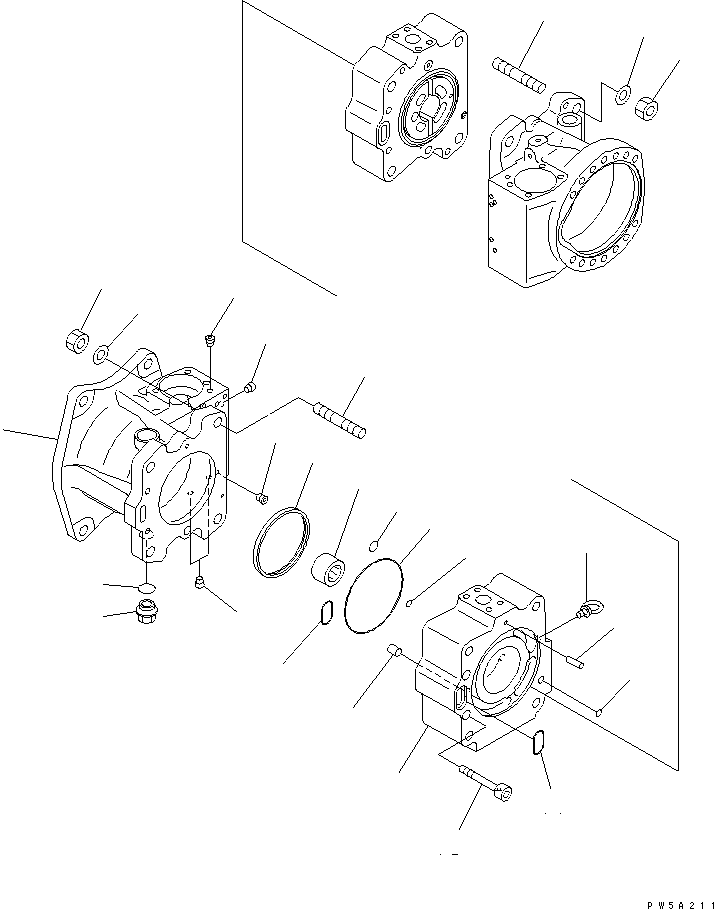 PW5A211