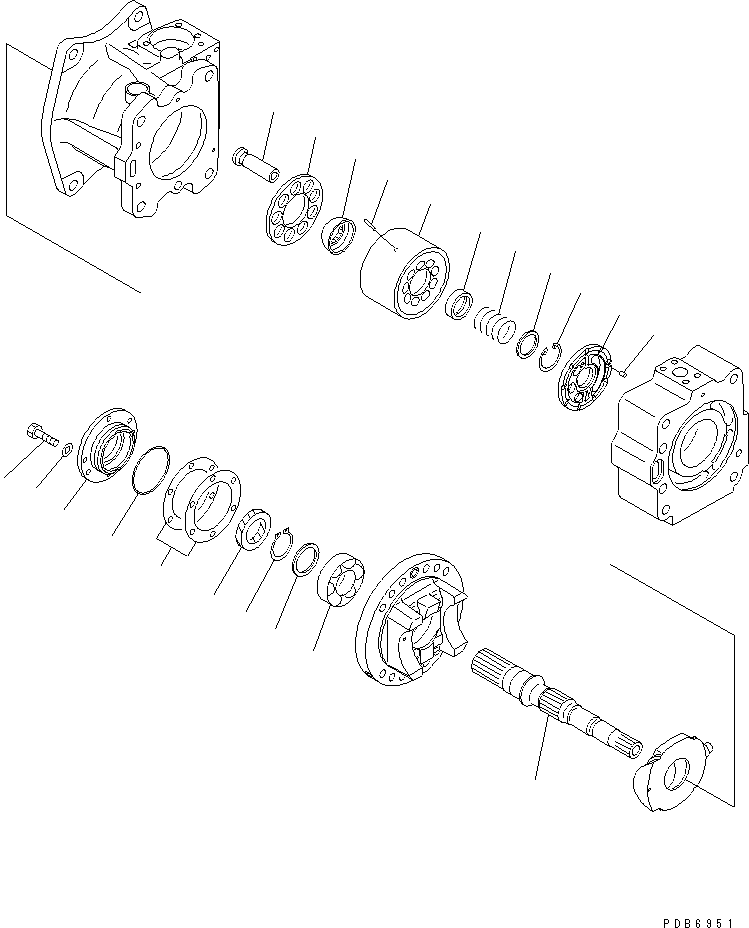 PDB6951