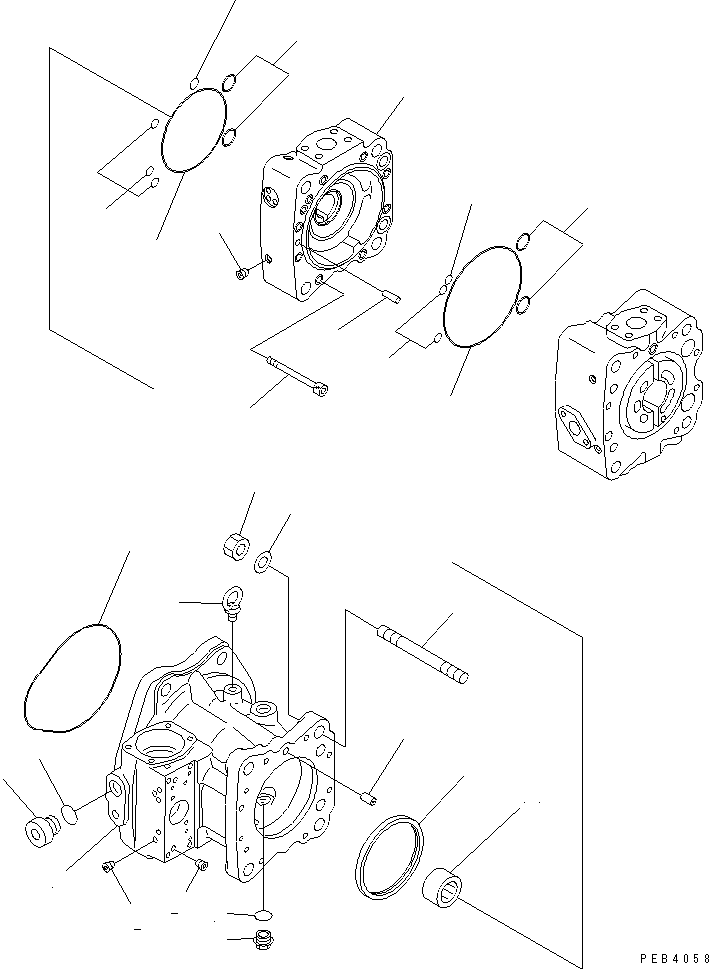 PEB4058