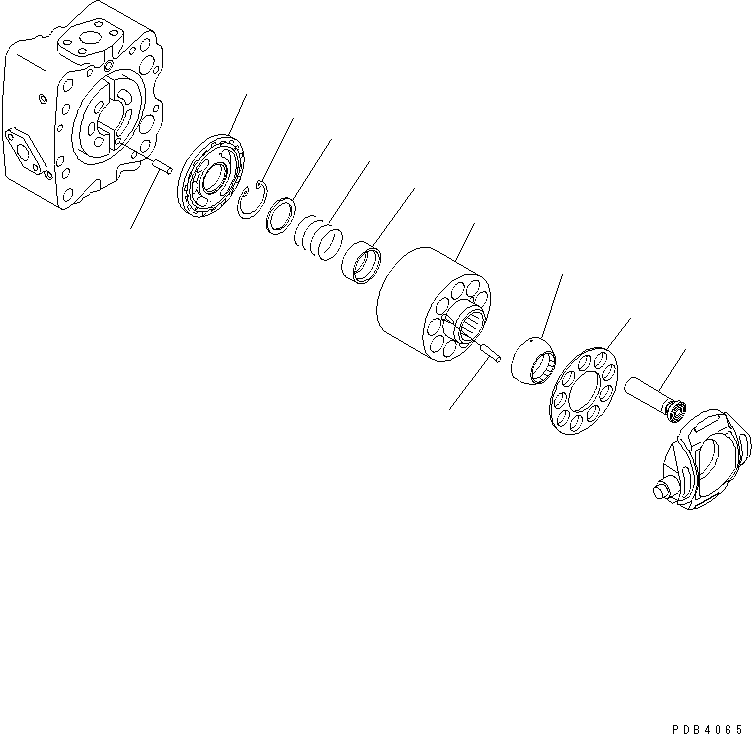 PDB4065