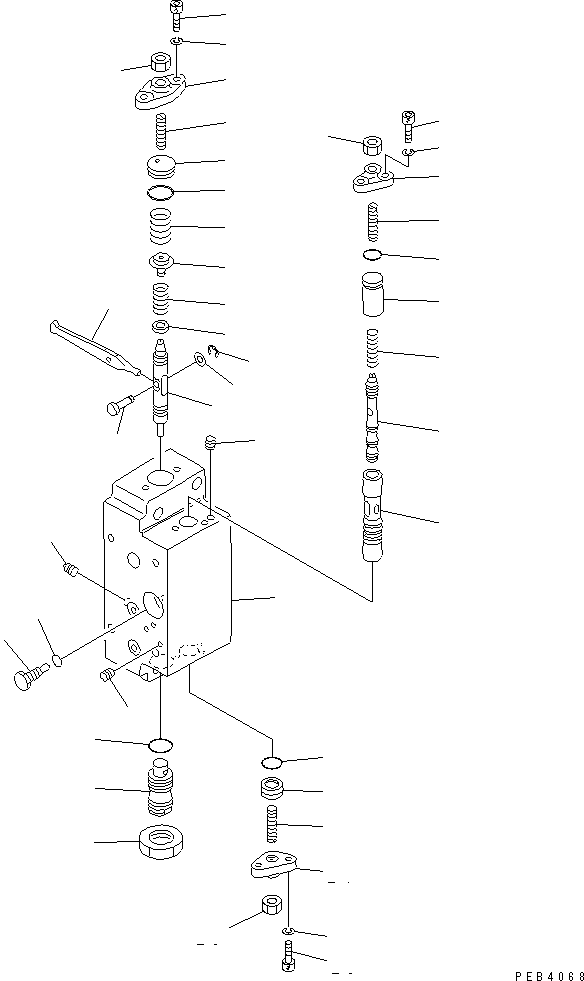 PEB4068