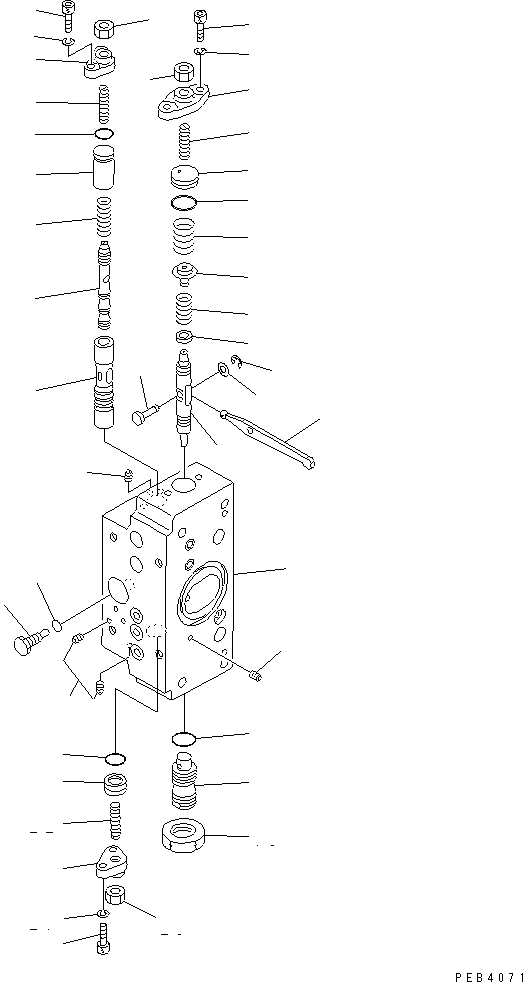 PEB4071