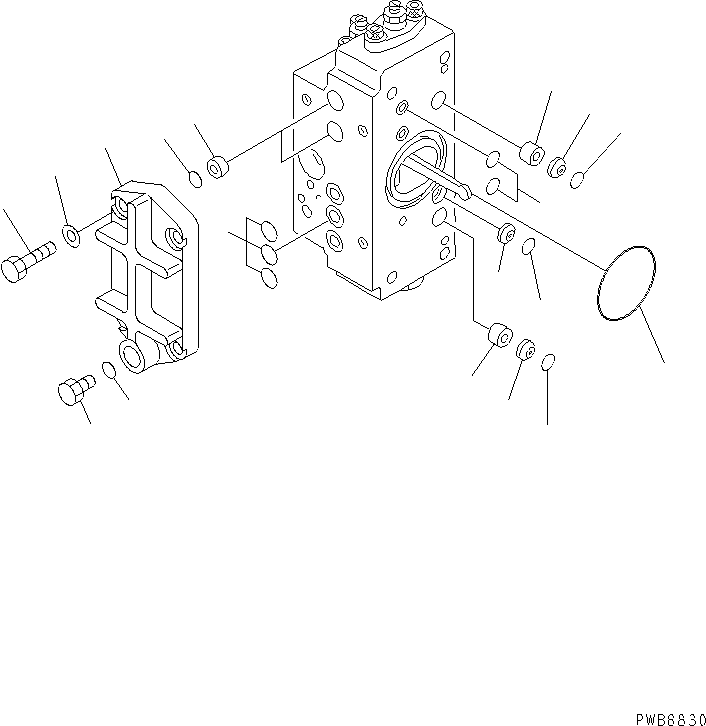 PWB6830