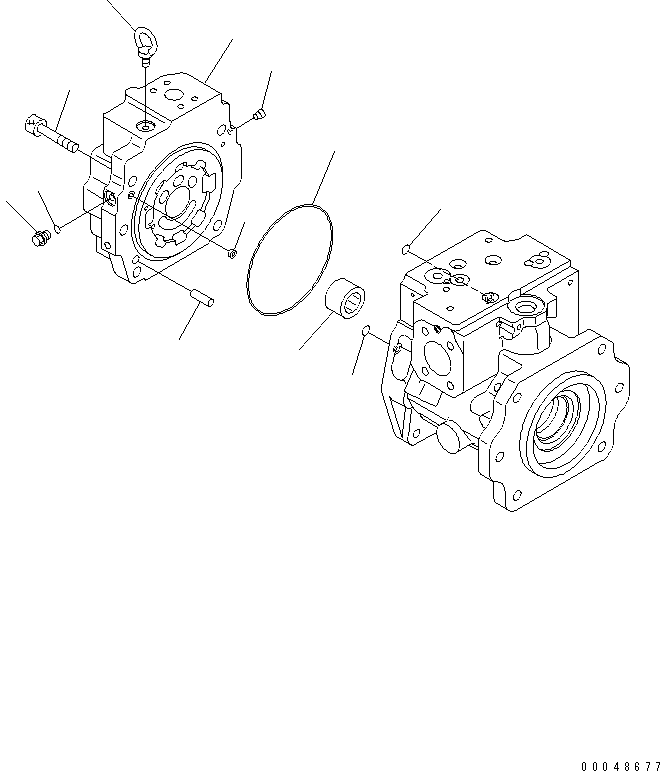 00048677