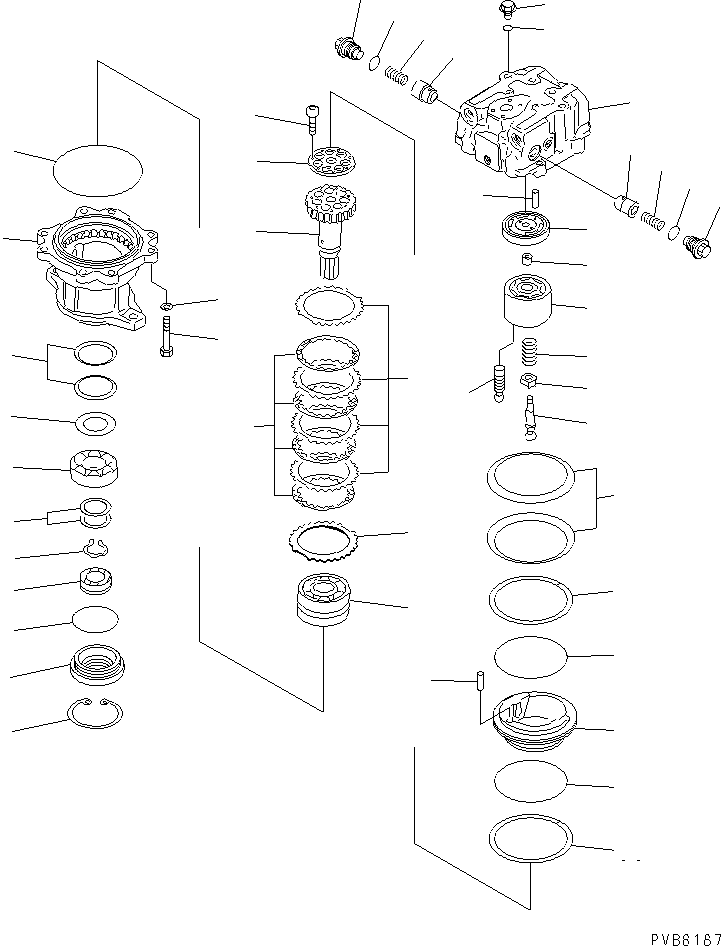 PVB8187