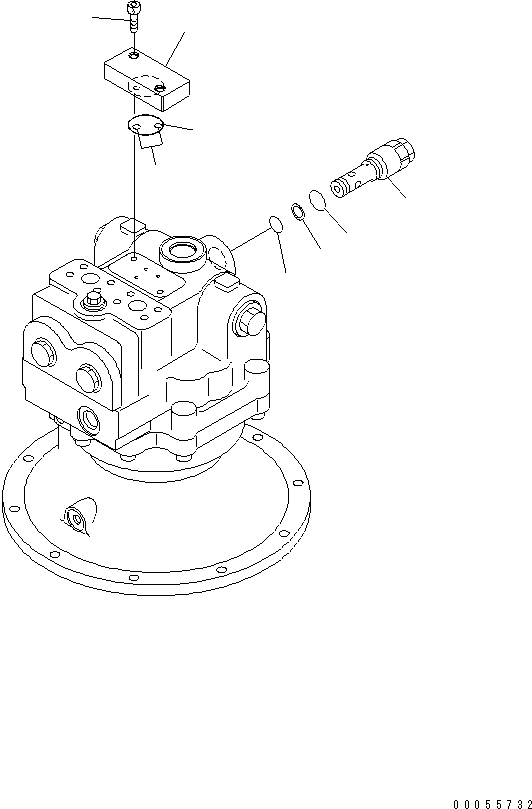 00055732