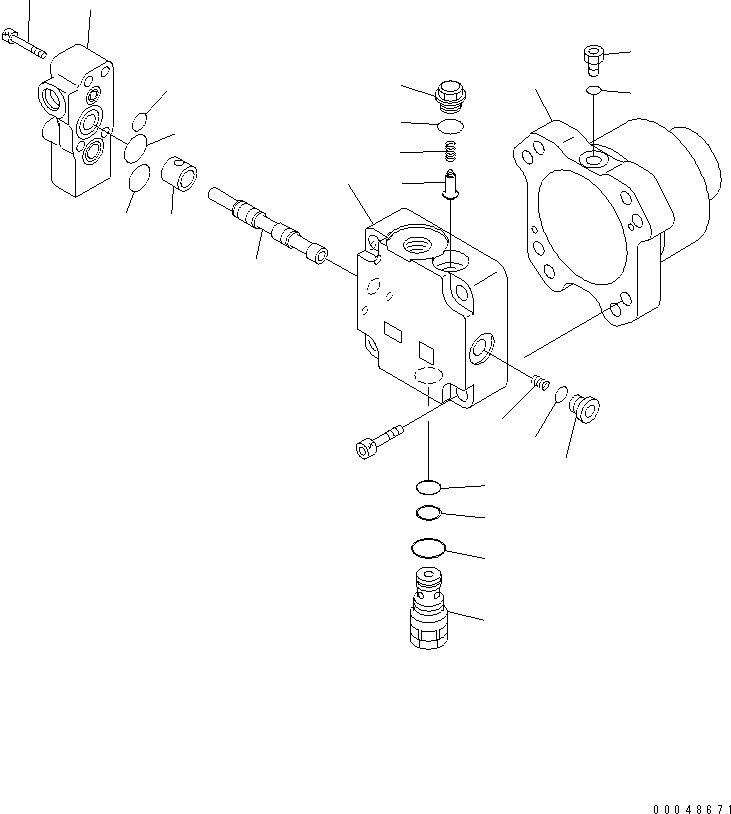 00048671