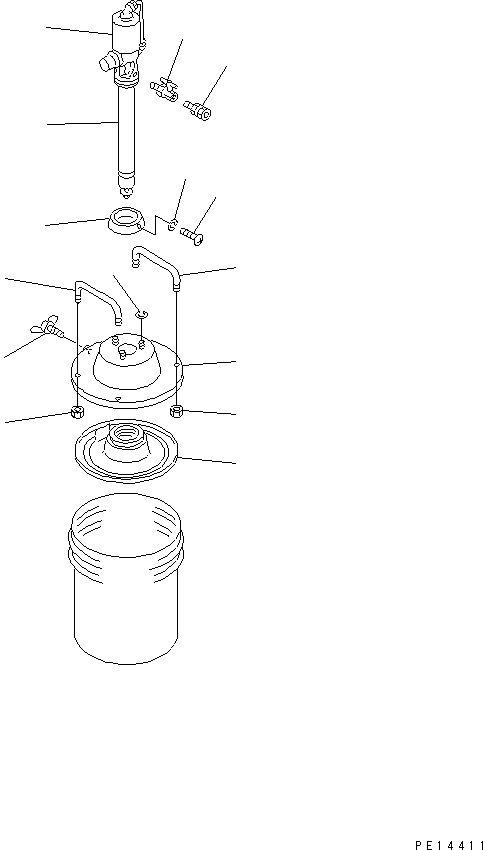 PE1441