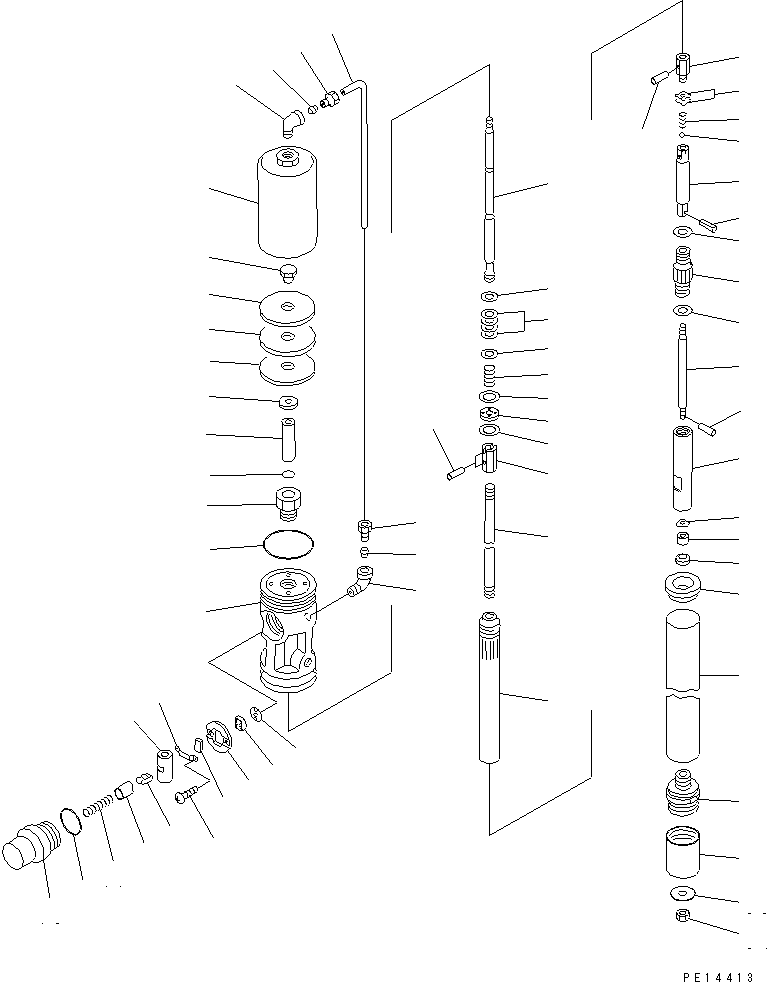 PE14413