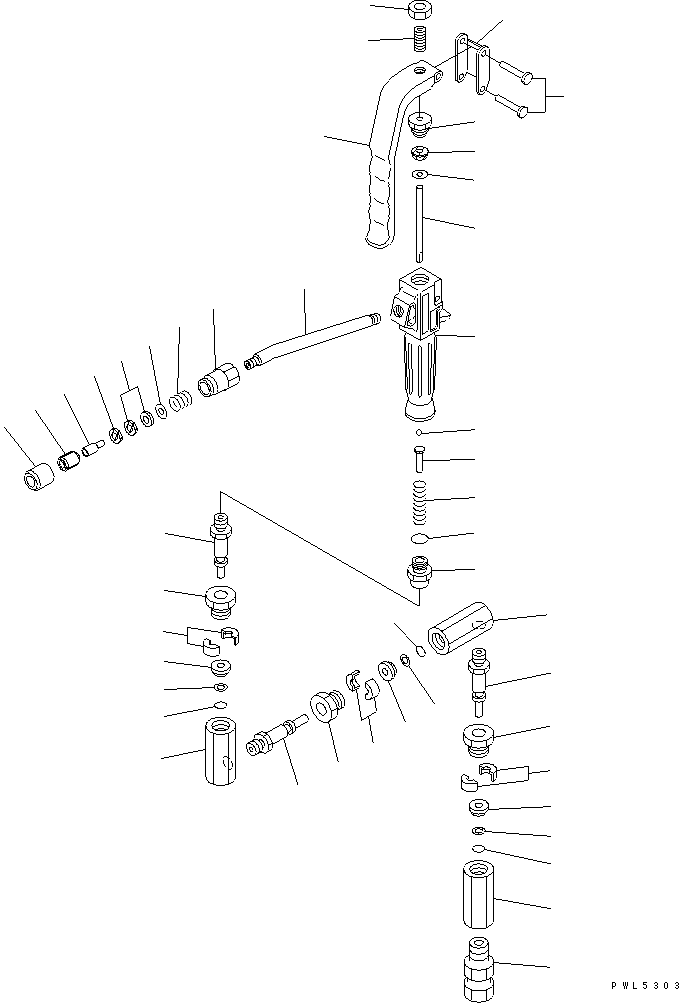 PWL5303