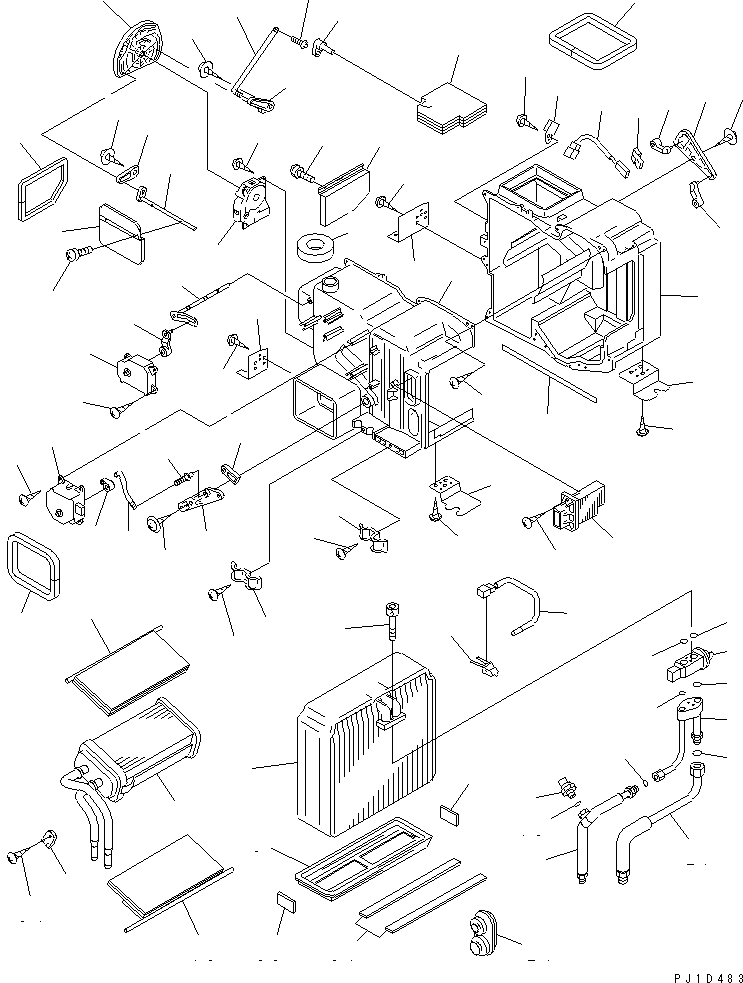 PJ1D483