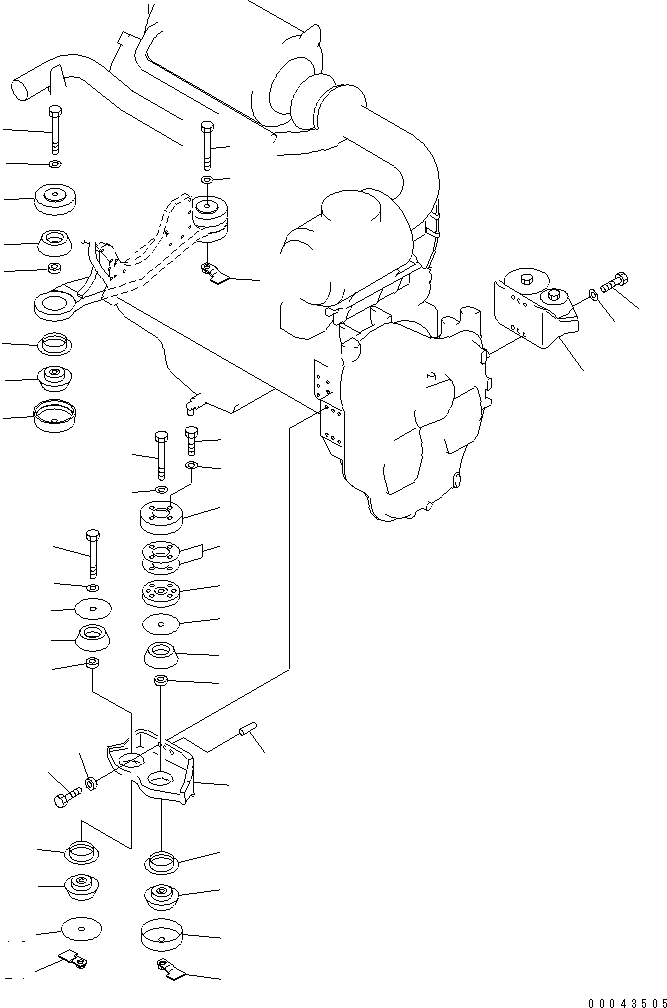 00043505