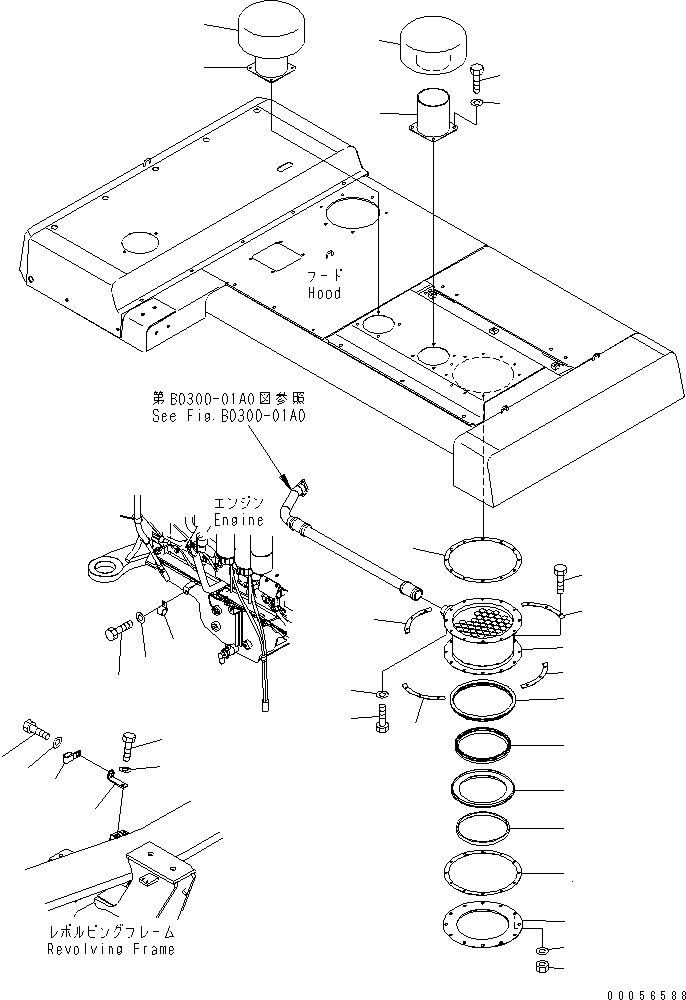 フード
Hood

第B0300-01A0図参照
See Fig.B0300-01A0

エンジン
Engine

レボルビングフレーム
Revolving Frame

00056588