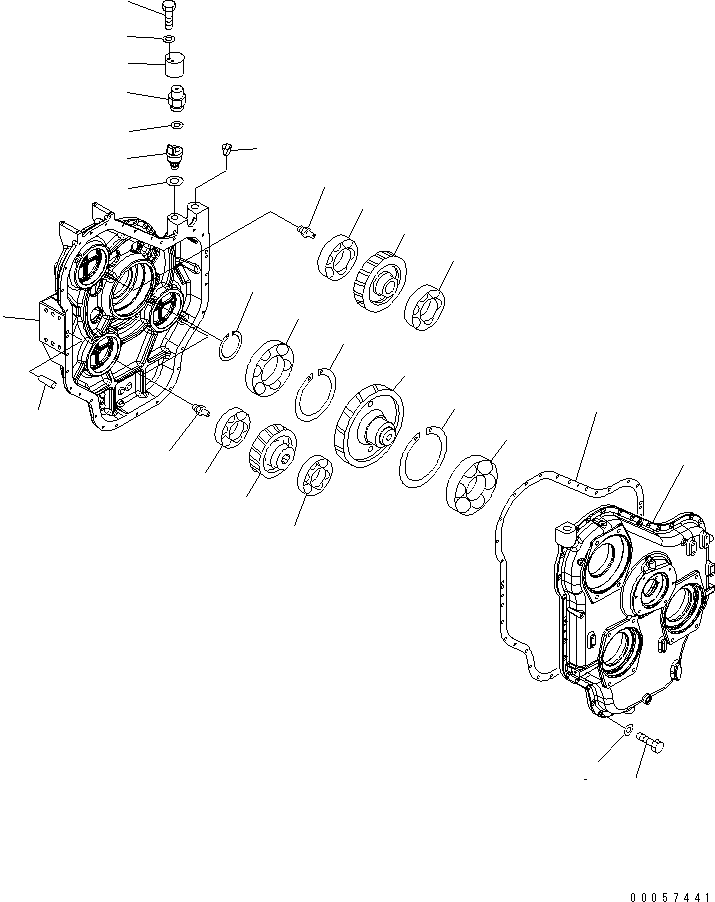 00057441