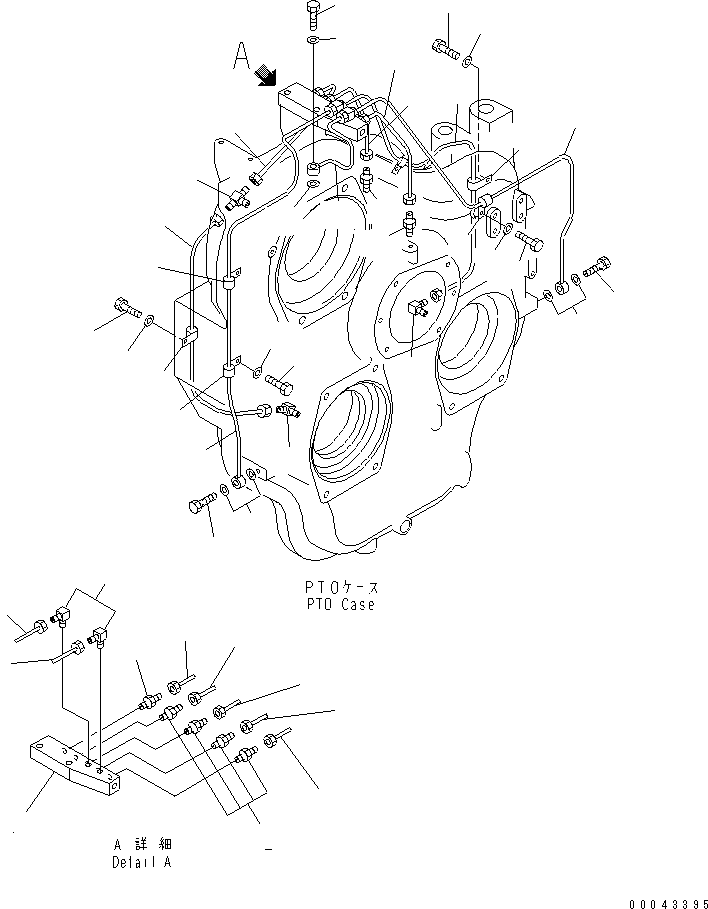 A

PTOケース
PTO Case

A 詳細
Detail A

00043395