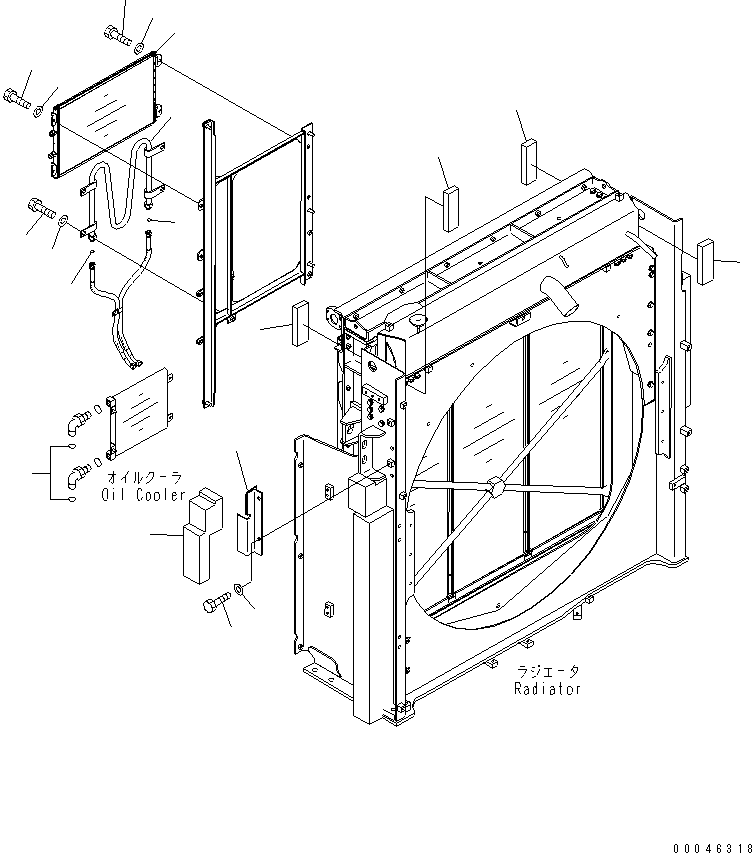 オイルクーラ
Oil Cooler

ラジエータ
Radiator

00046318