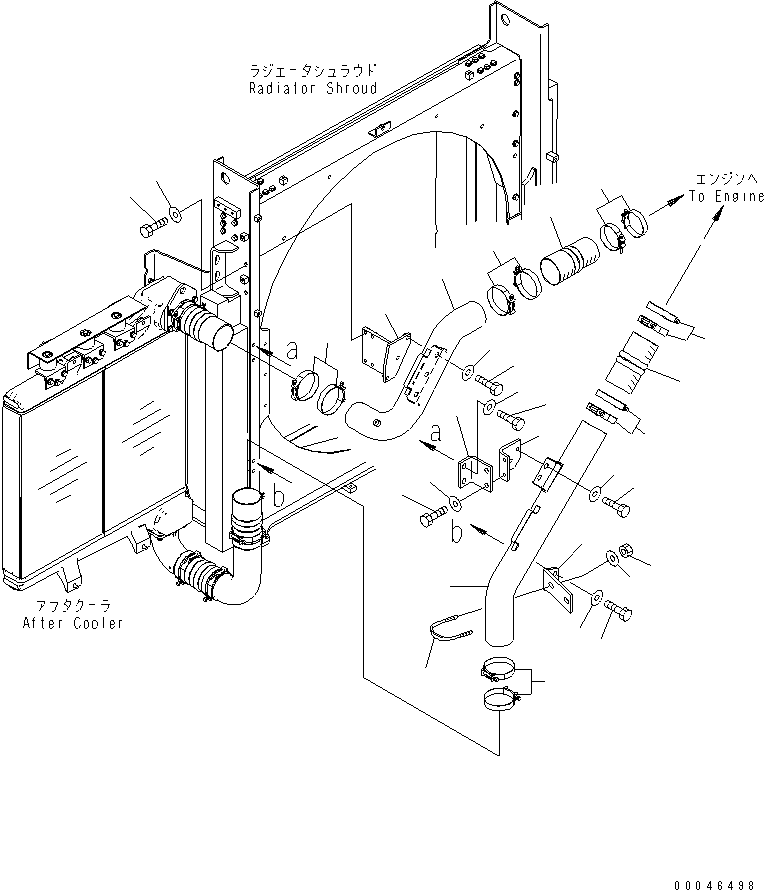 ラジエータシュラウド
Radiator Shroud

エンジンへ
To Engine

a

a

b

b

アフタクーラ
After Cooler

00046498