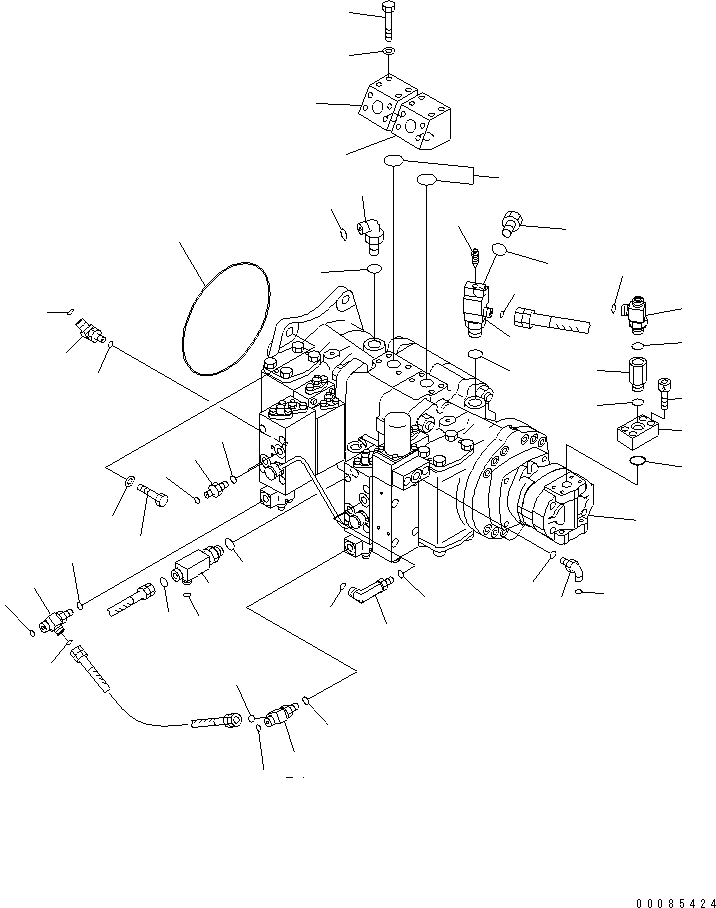 00085424