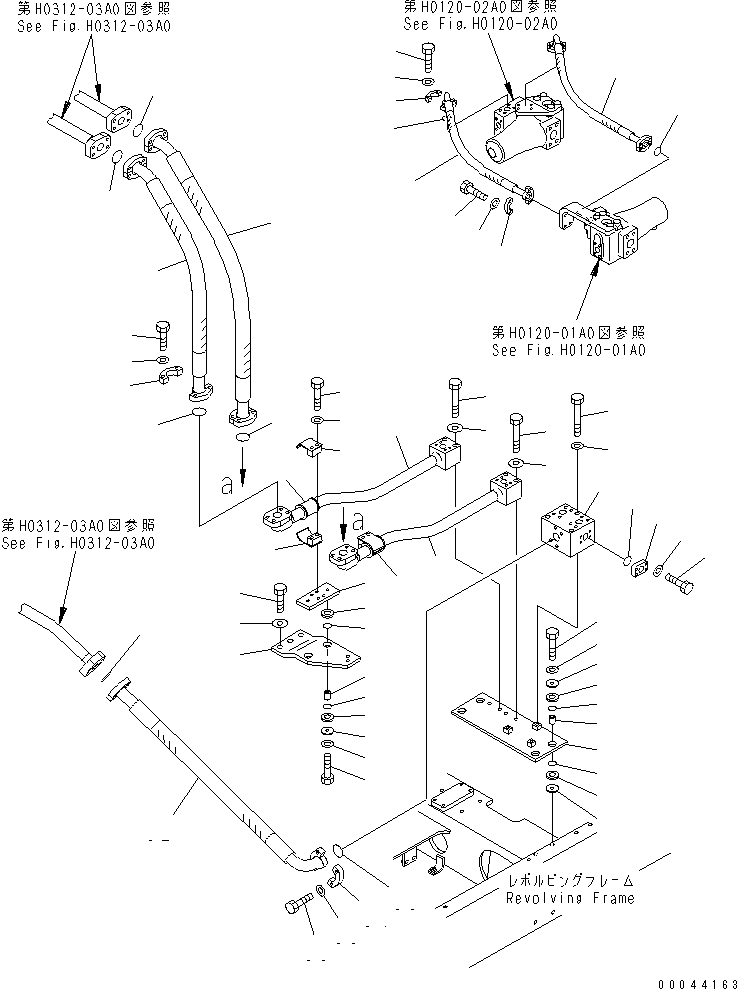 第H0312-03A0図参照
See Fig.H0312-03A0

第H0120-02A0図参照
See Fig.H0120-02A0

第H0120-01A0図参照
See Fig.H0120-01A0

a

a

第H0312-03A0図参照
See Fig.H0312-03A0

レボルビングフレーム
Revolving Frame

00044163