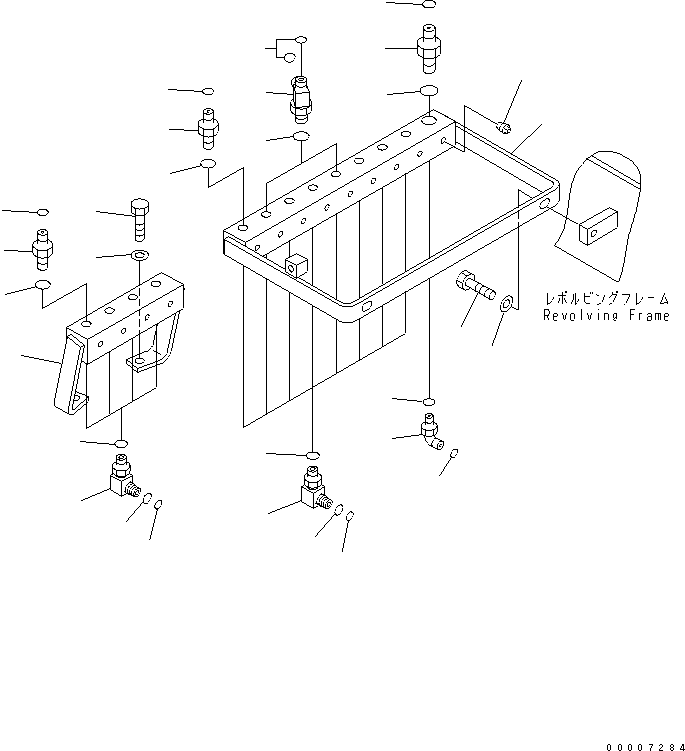 レボルビングフレーム
Revolving Frame

00007284