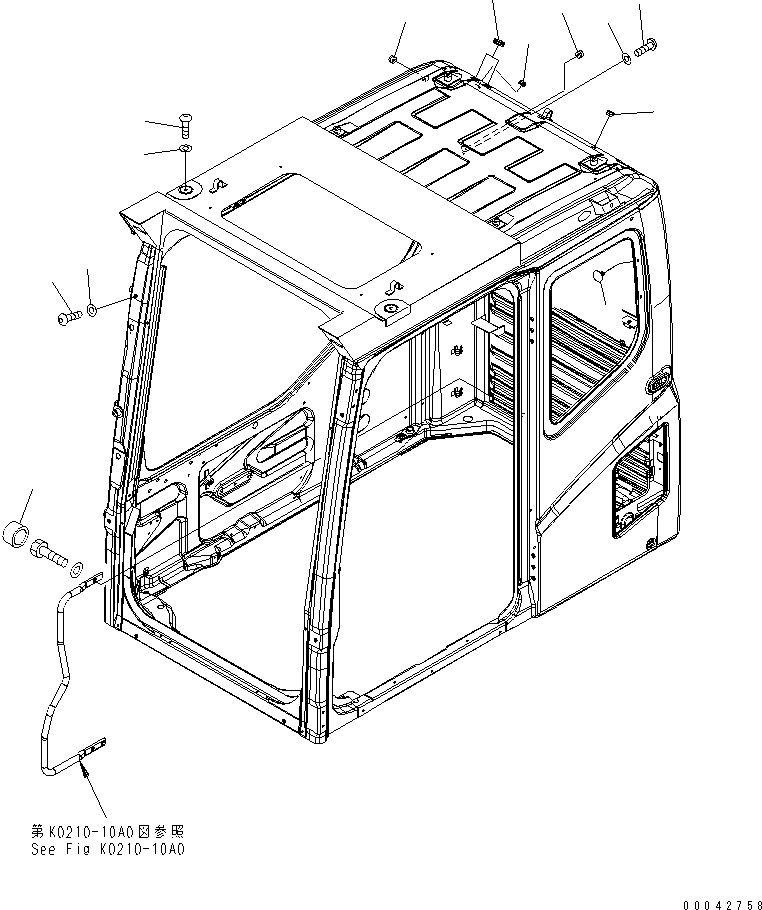 第K0210-10A0図参照
See Fig K0210-10A0

00042758