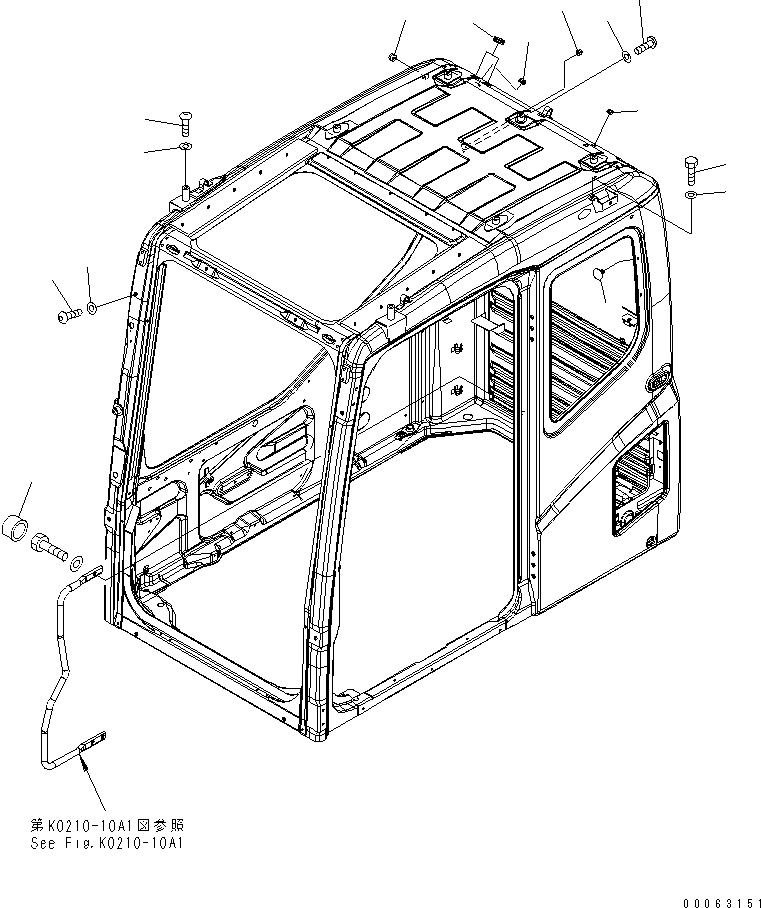 第K0210-10A1図参照
See Fig.K0210-10A1

00063151