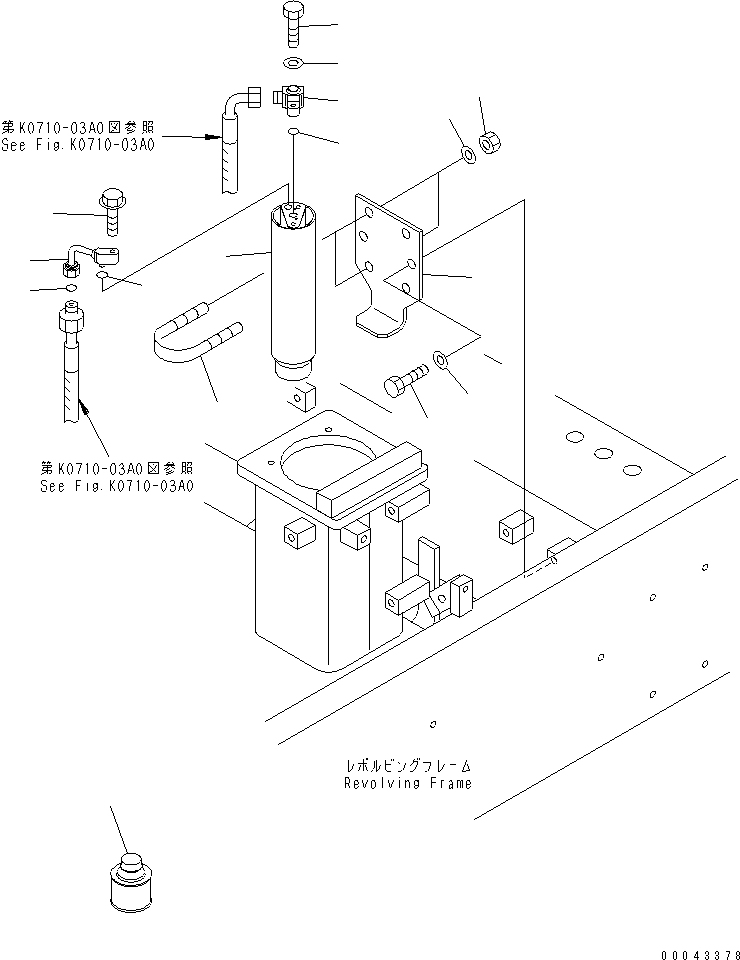 第K0710-03A0図参照
See Fig.K0710-03A0

第K0710-03A0図参照
See Fig.K0710-03A0

レボルビングフレーム
Revolving Frame

00043378