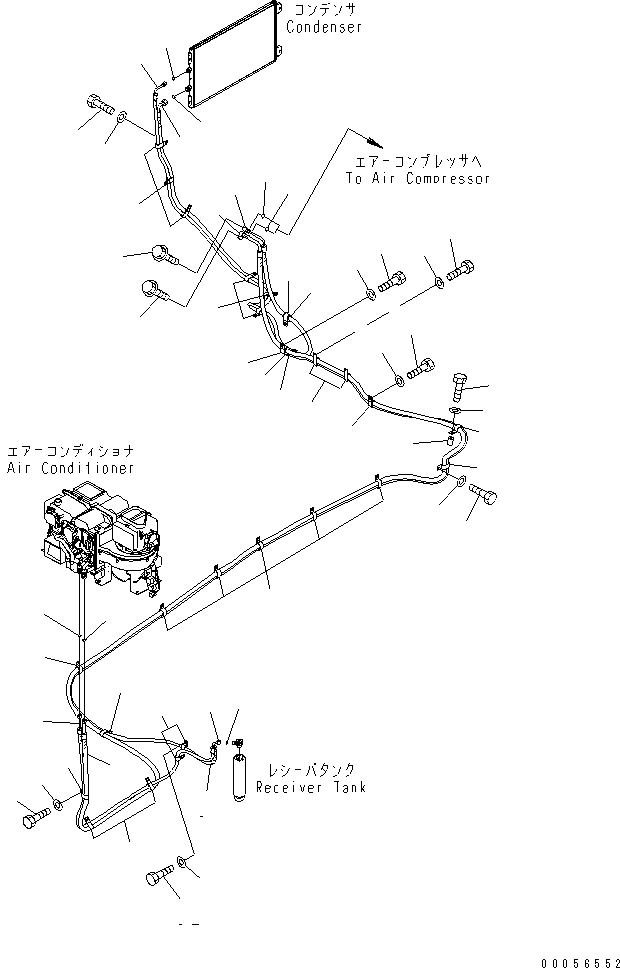 コンデンサ
Condenser

エアーコンプレッサへ
To Air Compressor

エアーコンディショナ
Air Conditioner

レシーバタンク
Receiver Tank

00056552