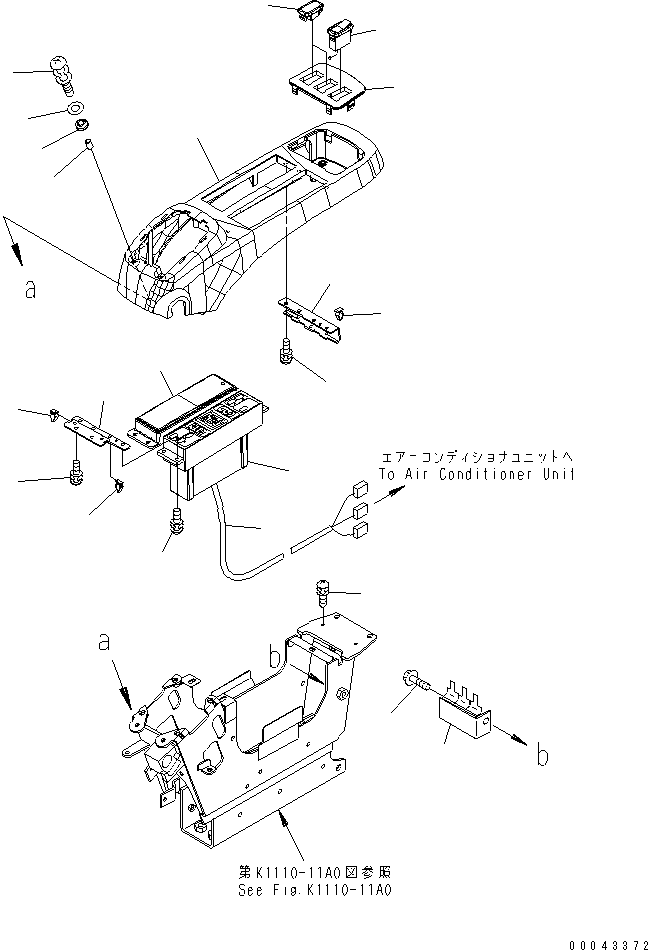 a

エアーコンディショナユニットへ
To Air Conditioner Unit

a

b

b

第K1110-11A0図参照
See Fig.K1110-11A0

00043372