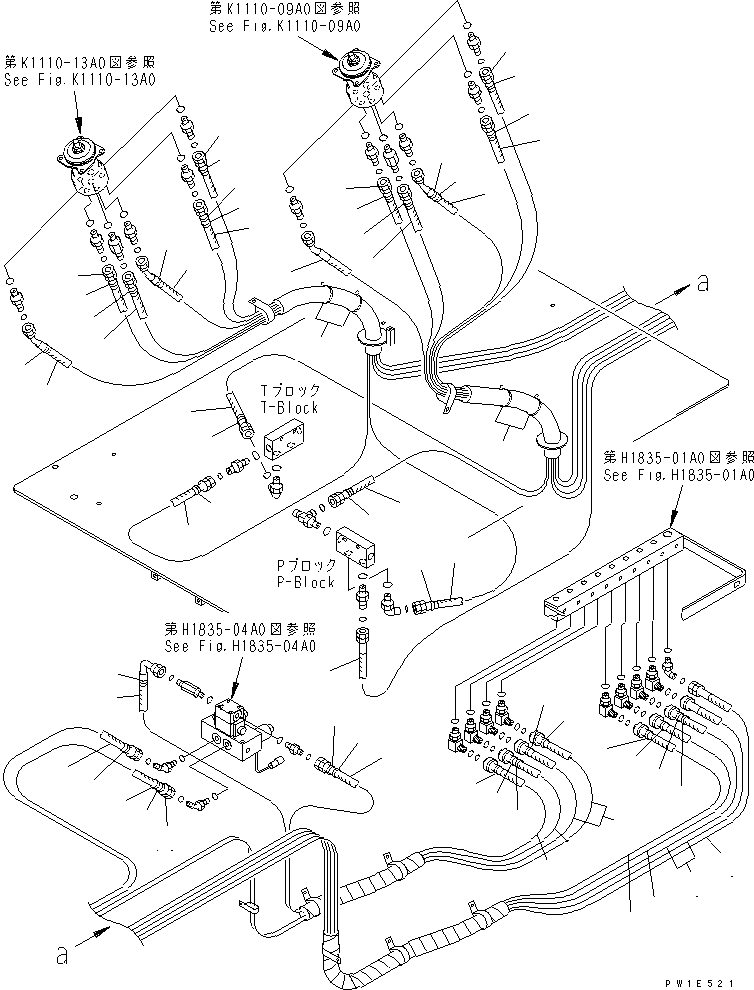 第K1110-09A0図参照
See Fig.K1110-09A0

第K1110-13A0図参照
See Fig.K1110-13A0

a

Tブロック
T-Block

第H1835-01A0図参照
See Fig.H1835-01A0

Pブロック
P-Block

第H1835-04A0図参照
See Fig.H1835-04A0

a

PW1E521