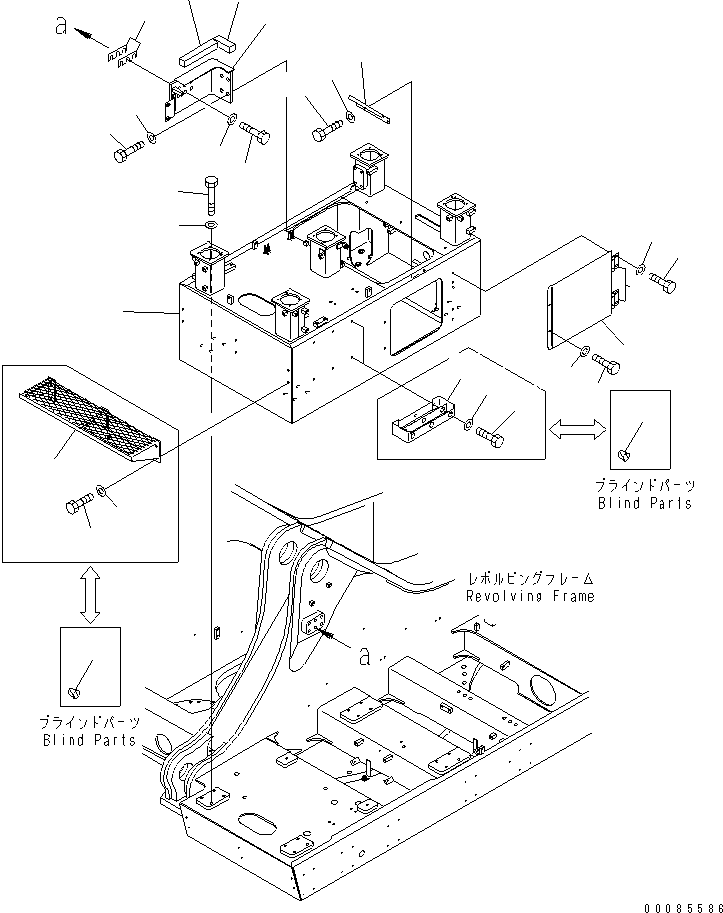 a

ブラインドパーツ
Blind Parts

レボルビングフレーム
Revolving Frame

a

ブラインドパーツ
Blind Parts

00085586