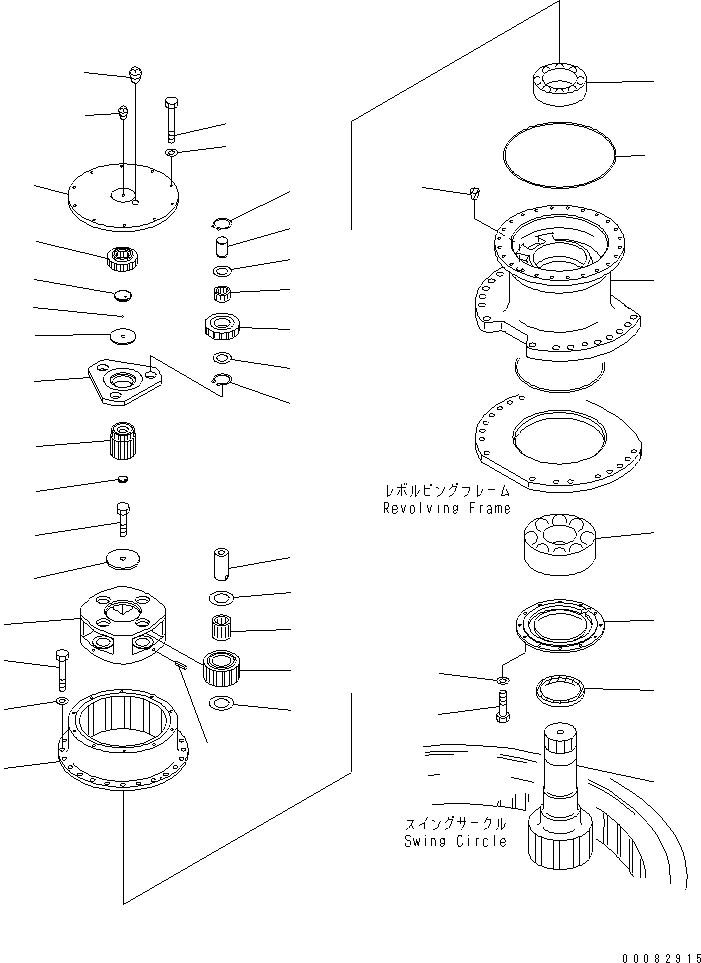 レボルビングフレーム
Revolving Frame

スイングサークル
Swing Circle

00082915