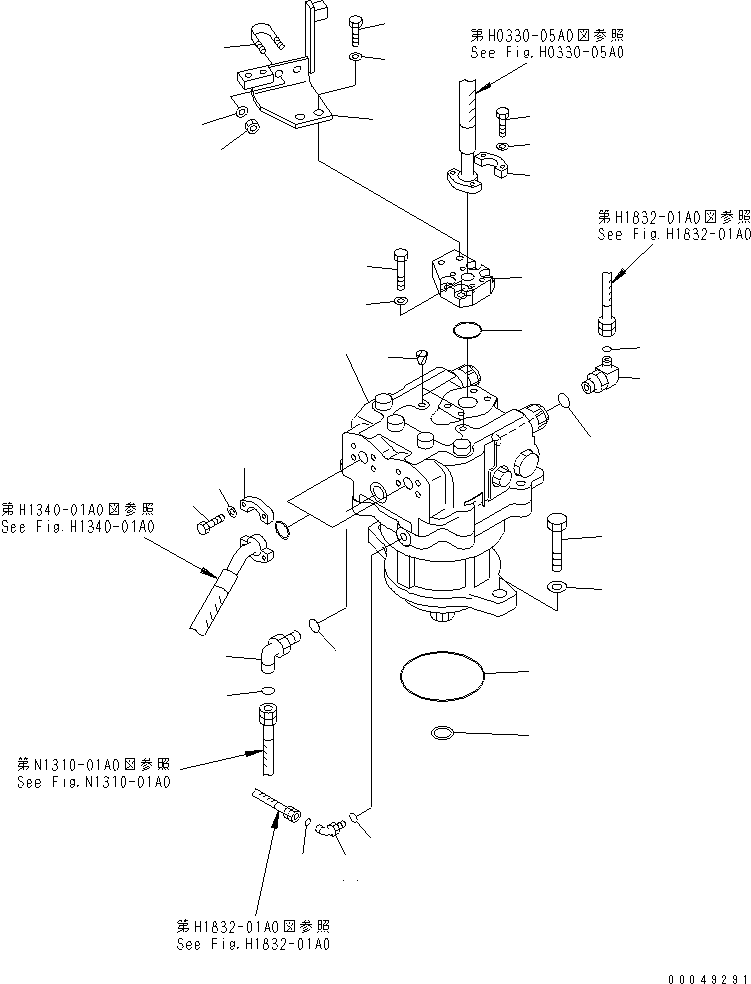 第H0330-05A0図参照
See Fig.H0330-05A0

第H1832-01A0図参照
See Fig.H1832-01A0

第H1340-01A0図参照
See Fig.H1340-01A0

第N1310-01A0図参照
See Fig.N1310-01A0

第H1832-01A0図参照
See Fig.H1832-01A0

00049291