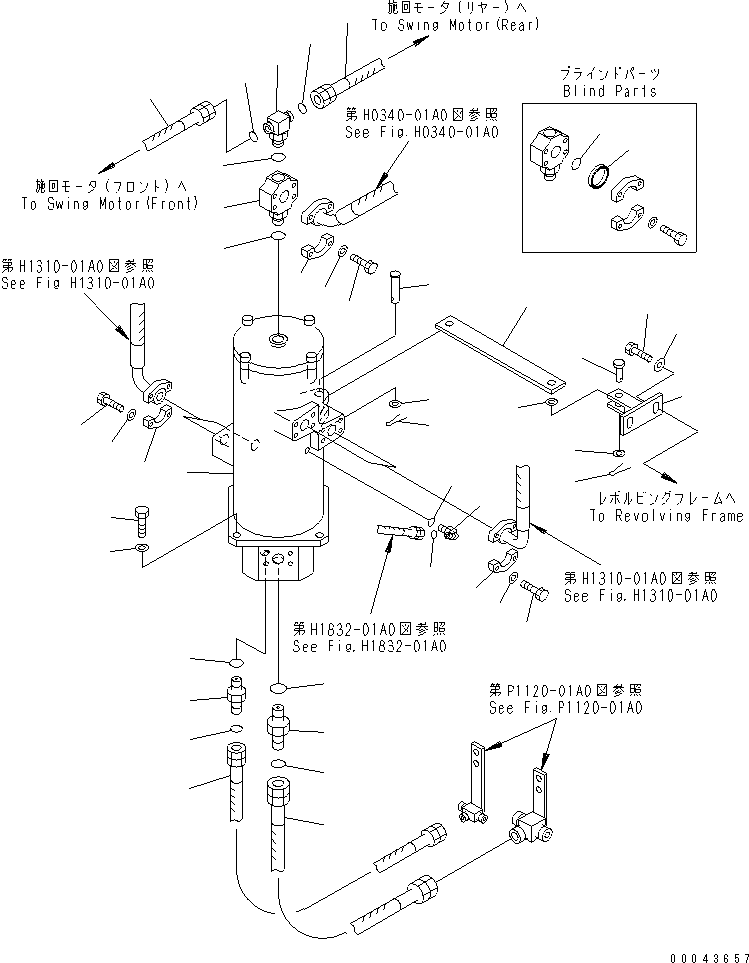 旋回モータ(リヤー)へ
To Swing Motor(Rear)

ブラインドパーツ
Blind Parts

第H0340-01A0図参照
See Fig.H0340-01A0

旋回モータ(フロント)へ
To Swing Motor(Front)

第H1310-01A0図参照
See Fig H1310-01A0

レボルビングフレームへ
To Revolving Frame

第H1310-01A0図参照
See Fig.H1310-01A0

第H1832-01A0図参照
See Fig.H1832-01A0

第P1120-01A0図参照
See Fig.P1120-01A0

00043657