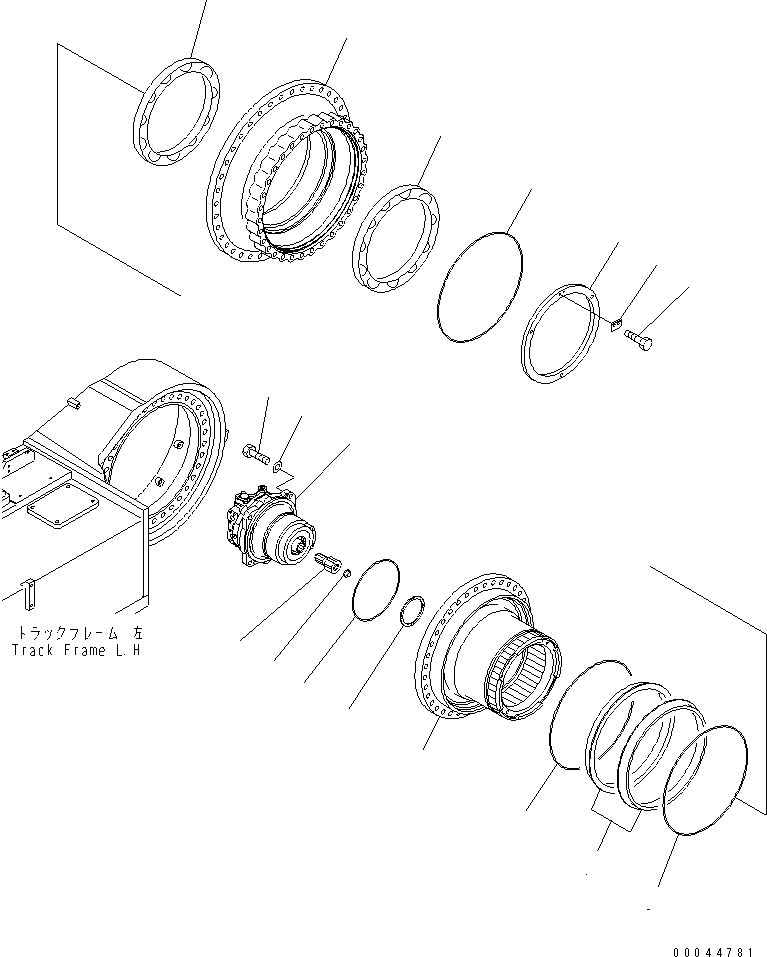 トラックフレーム 左
Track Frame L.H

00044781