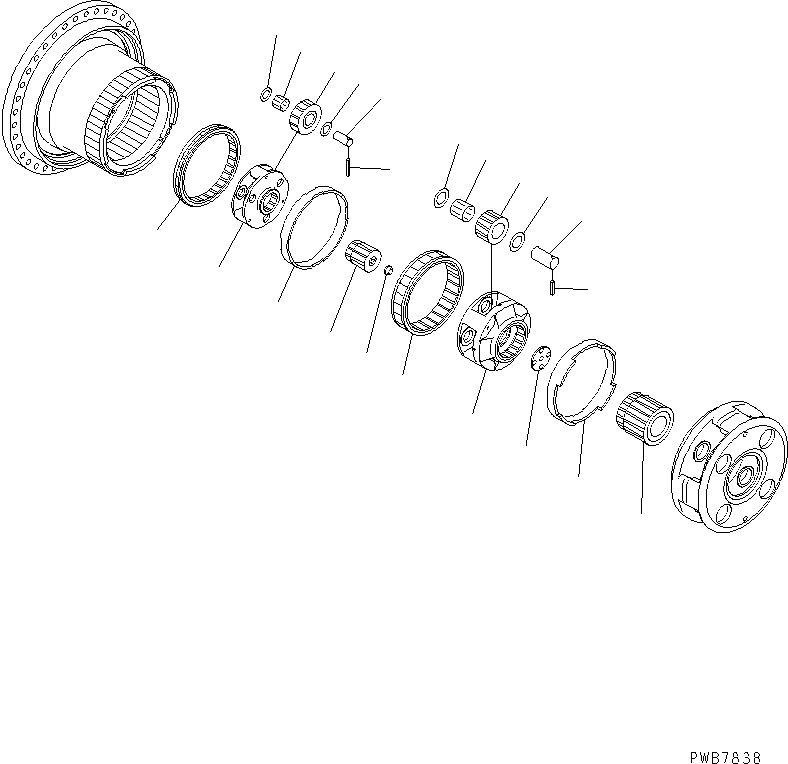 PWB7838