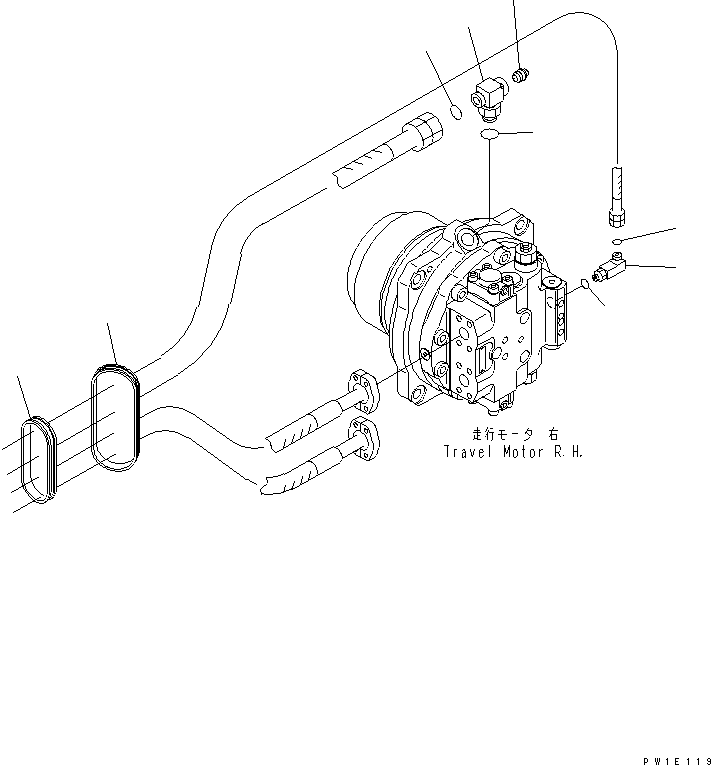 走行モータ 右
Travel Motor R.H.

PW1E119