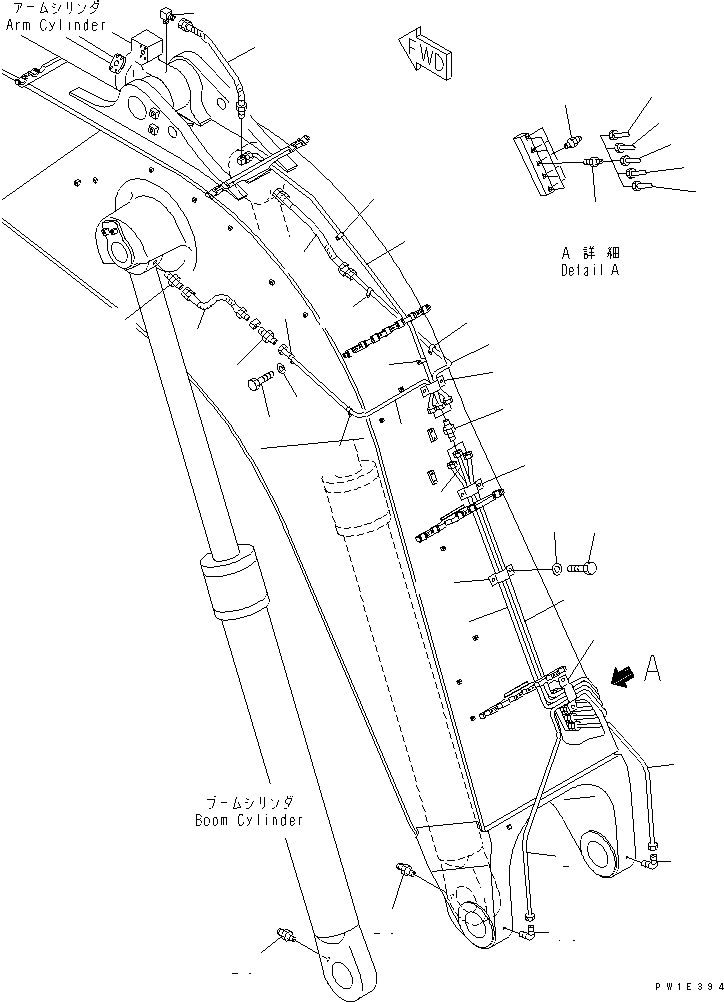 アームシリンダ
Arm Cylinder

FWD

A 詳細
Detail A

A

ブームシリンダ
Boom Cylinder

PW1E394