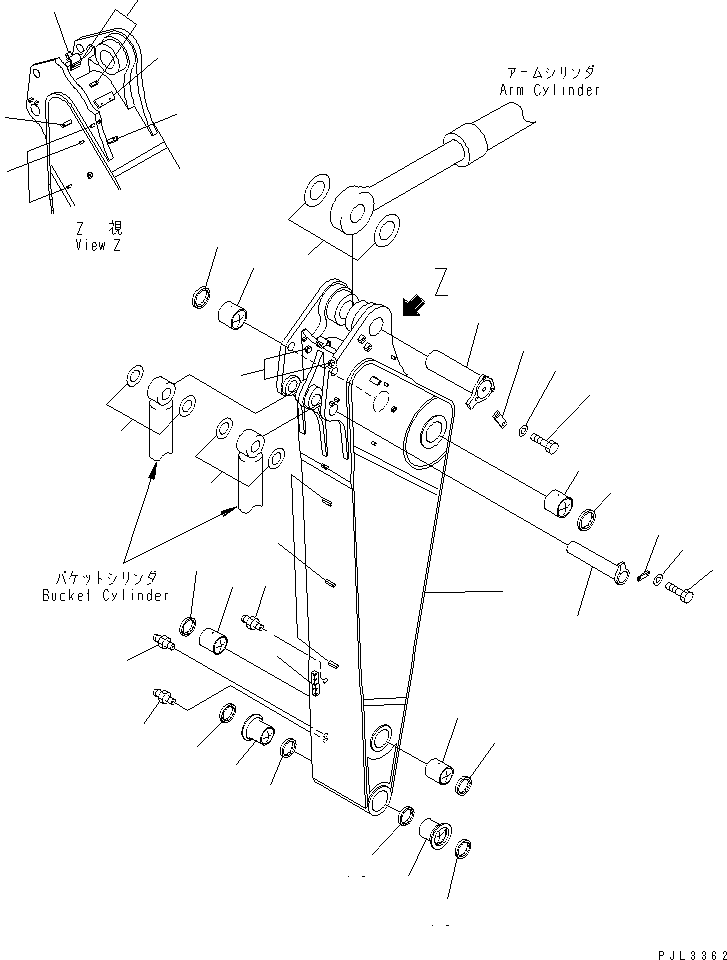 アームシリンダ
Arm Cylinder

Z 視
View Z

Z

バケットシリンダ
Bucket Cylinder

PJL3362