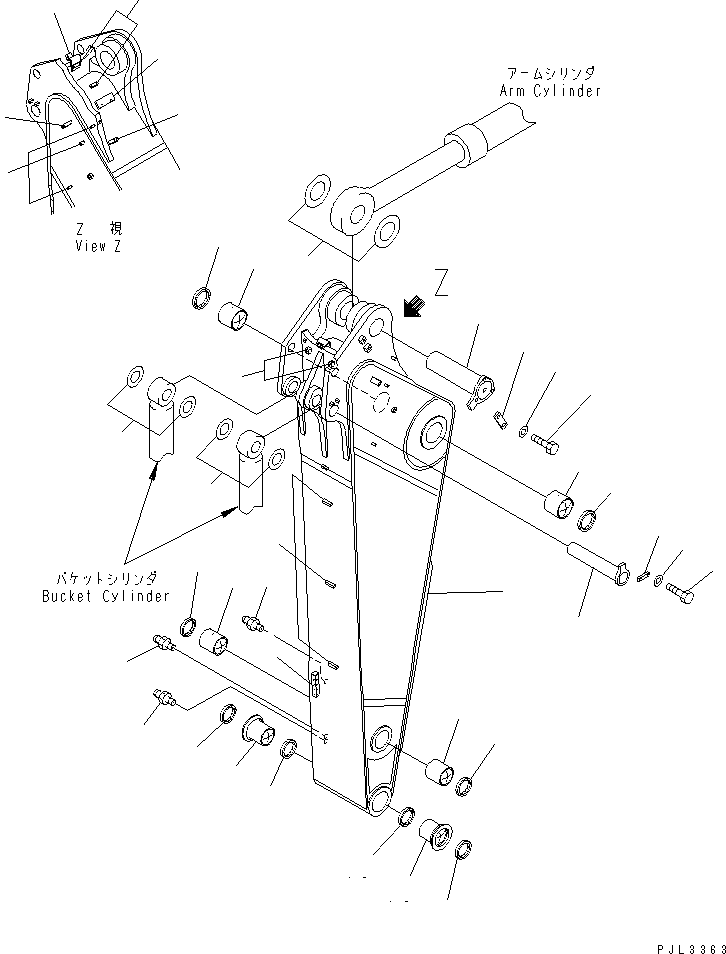 アームシリンダ
Arm Cylinder

Z 視
View Z

Z

バケットシリンダ
Bucket Cylinder

PJL3363