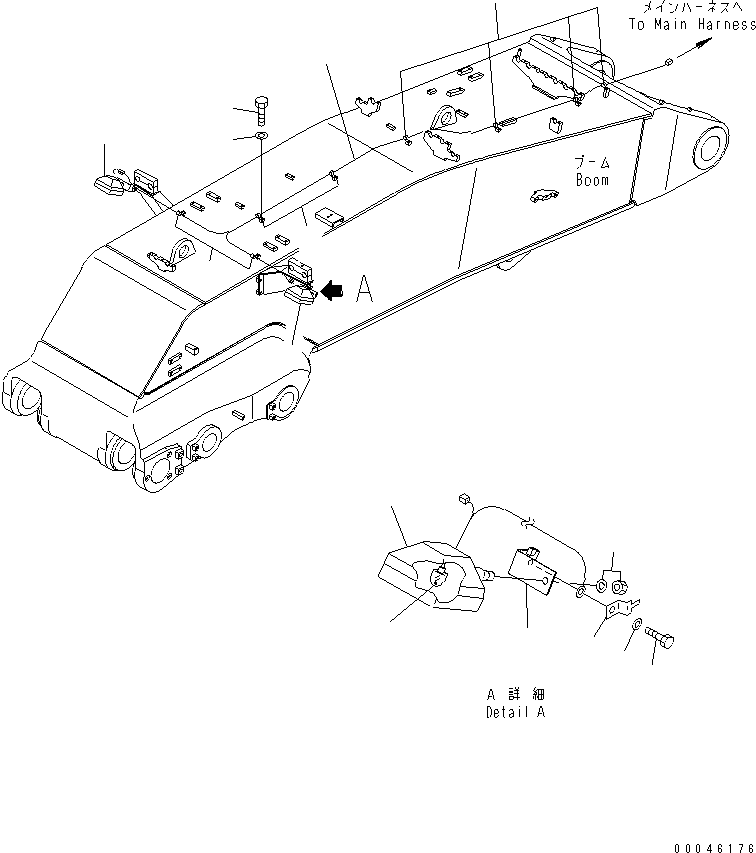 メインハーネスへ
To Main Harness

ブーム
Boom

A

A 詳細
Detail A

00046176