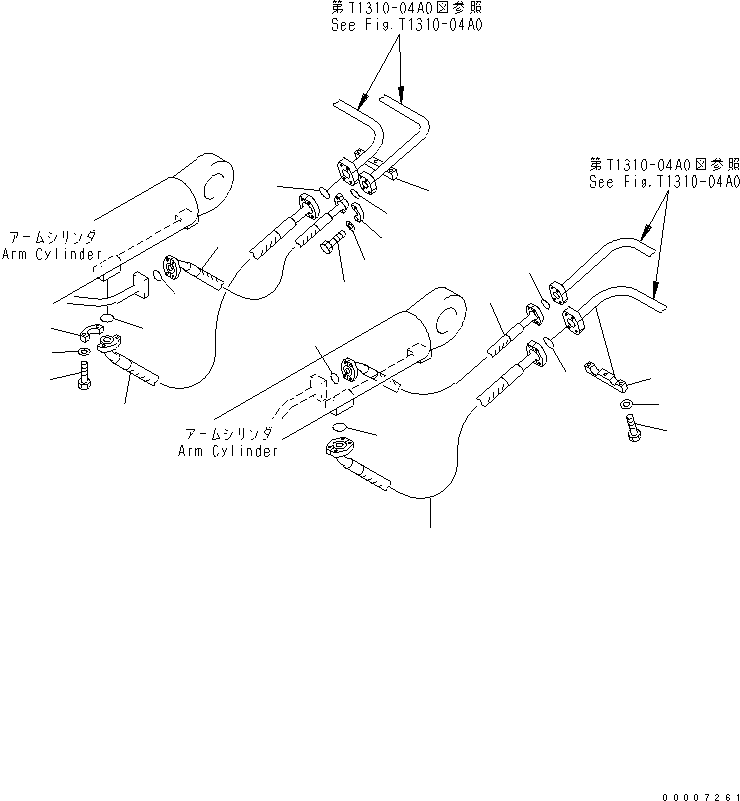 第T1310-04A0図参照
See Fig.T1310-04A0

第T1310-04A0図参照
See Fig.T1310-04A0

アームシリンダ
Arm Cylinder

アームシリンダ
Arm Cylinder

00007261