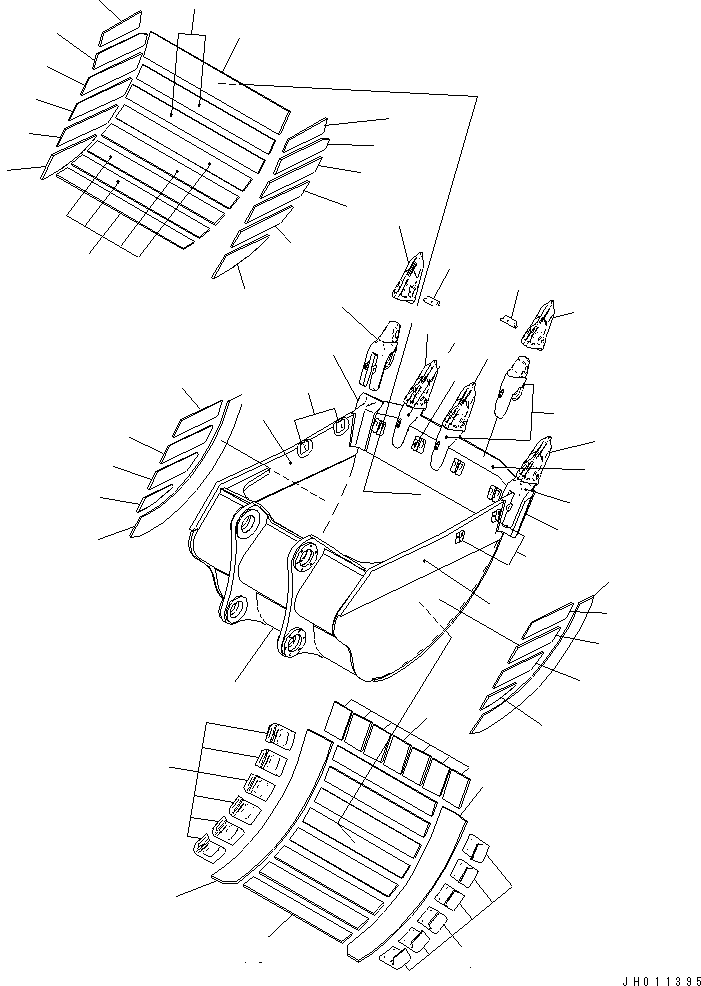 JH011395