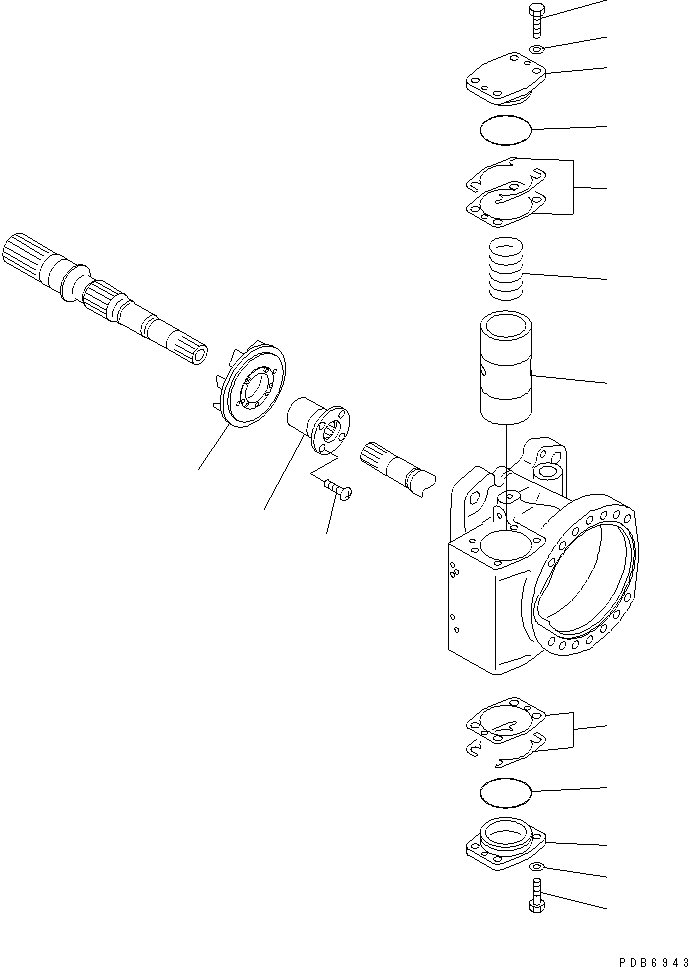 PDB6943