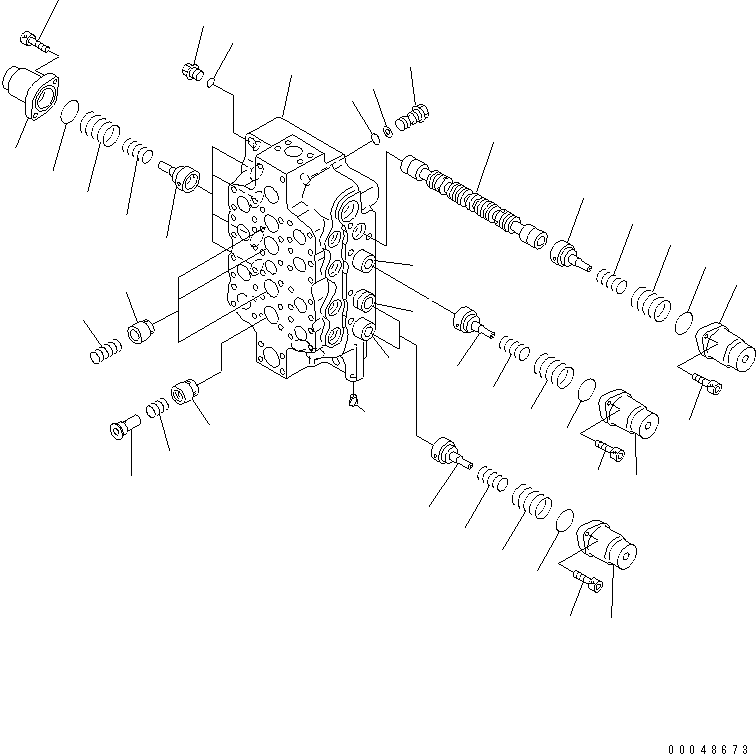 00048673