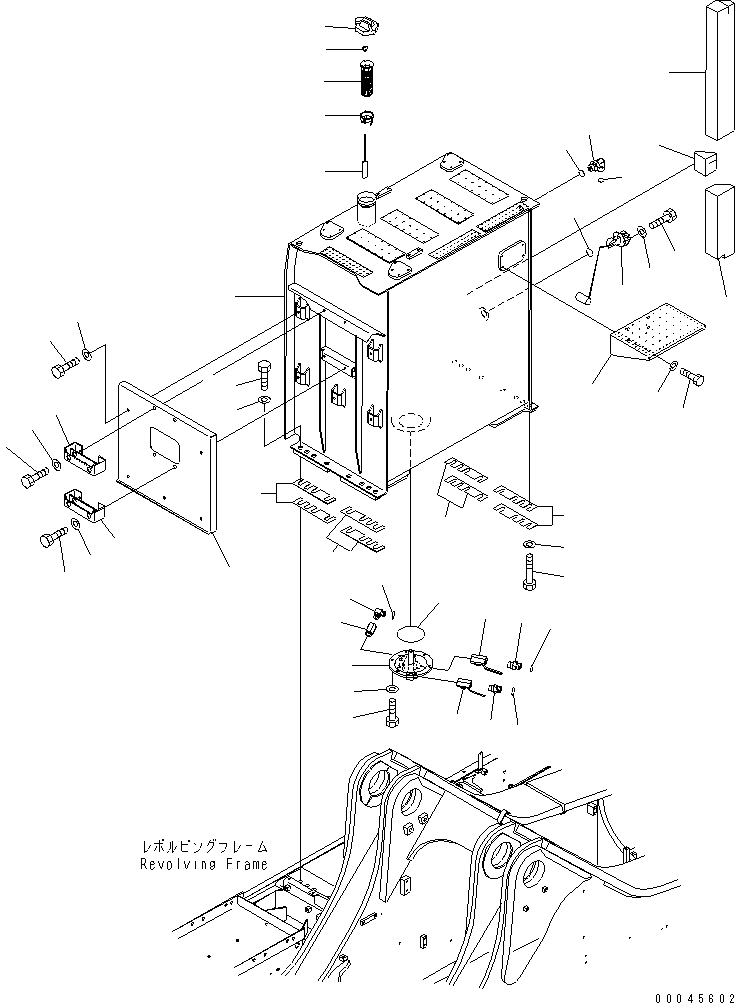 レボルビングフレーム
Revolving Frame

00045602